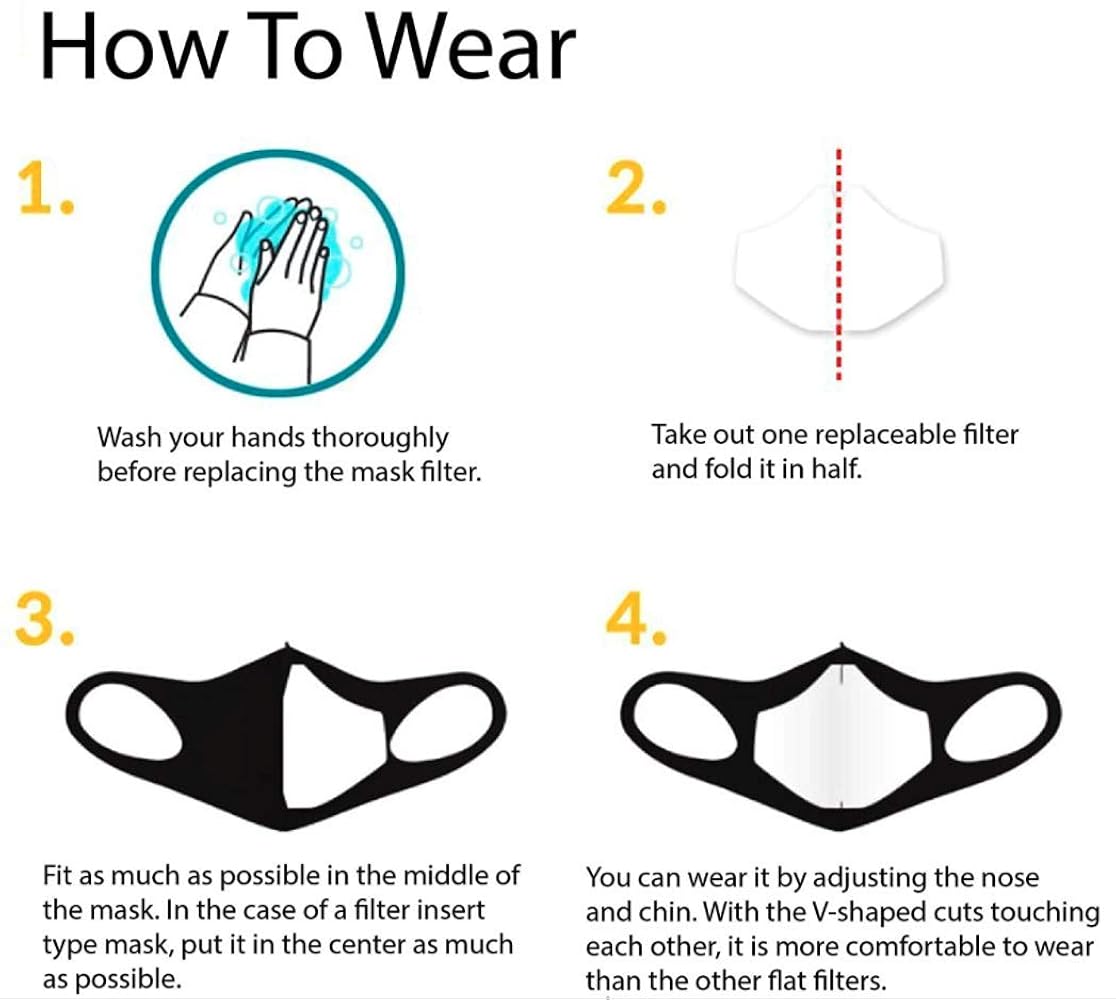 How To Wear

1.

Wash your hands thoroughly before replacing the mask filter.

2.

Take out one replaceable filter and fold it in half.

3.

Fit as much as possible in the middle of the mask. In the case of a filter insert type mask, put it in the center as much as possible.

4.

You can wear it by adjusting the nose and chin. With the V-shaped cuts touching each other, it is more comfortable to wear than the other flat filters.